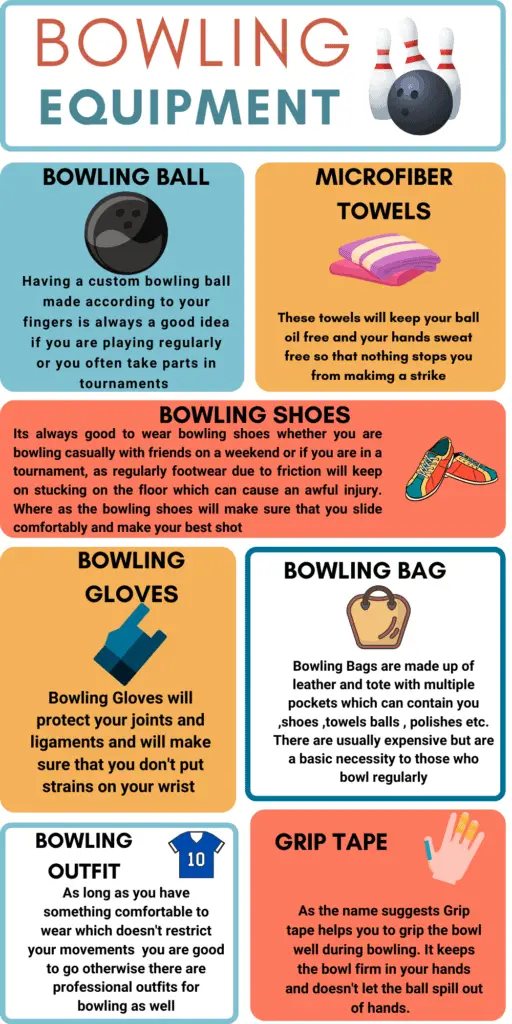 BOWLING
EQUIPMENT

BOWLING BALL

Having a custom bowling ball made according to your fingers is always a good idea if you are playing regularly or you often take parts in tournaments

MICROFIBER TOWELS

These towels will keep your ball oil free and your hands sweat free so that nothing stops you from makimg a strike

BOWLING SHOES

Its always good to wear bowling shoes whether you are bowling casually with friends on a weekend or if you are in a tournament, as regularly footwear due to friction will keep on stucking on the floor which can cause an awful injury. Where as the bowling shoes will make sure that you slide comfortably and make your best shot

BOWLING GLOVES

Bowling Gloves will protect your joints and ligaments and will make sure that you don't put strains on your wrist

BOWLING BAG

Bowling Bags are made up of leather and tote with multiple pockets which can contain you ,shoes ,towels balls , polishes etc. There are usually expensive but are a basic necessity to those who bowl regularly

BOWLING OUTFIT

10

As long as you have something comfortable to wear which doesn't restrict your movements you are good to go otherwise there are professional outfits for bowling as well

GRIP TAPE

As the name suggests Grip tape helps you to grip the bowl well during bowling. It keeps the bowl firm in your hands and doesn't let the ball spill out of hands.