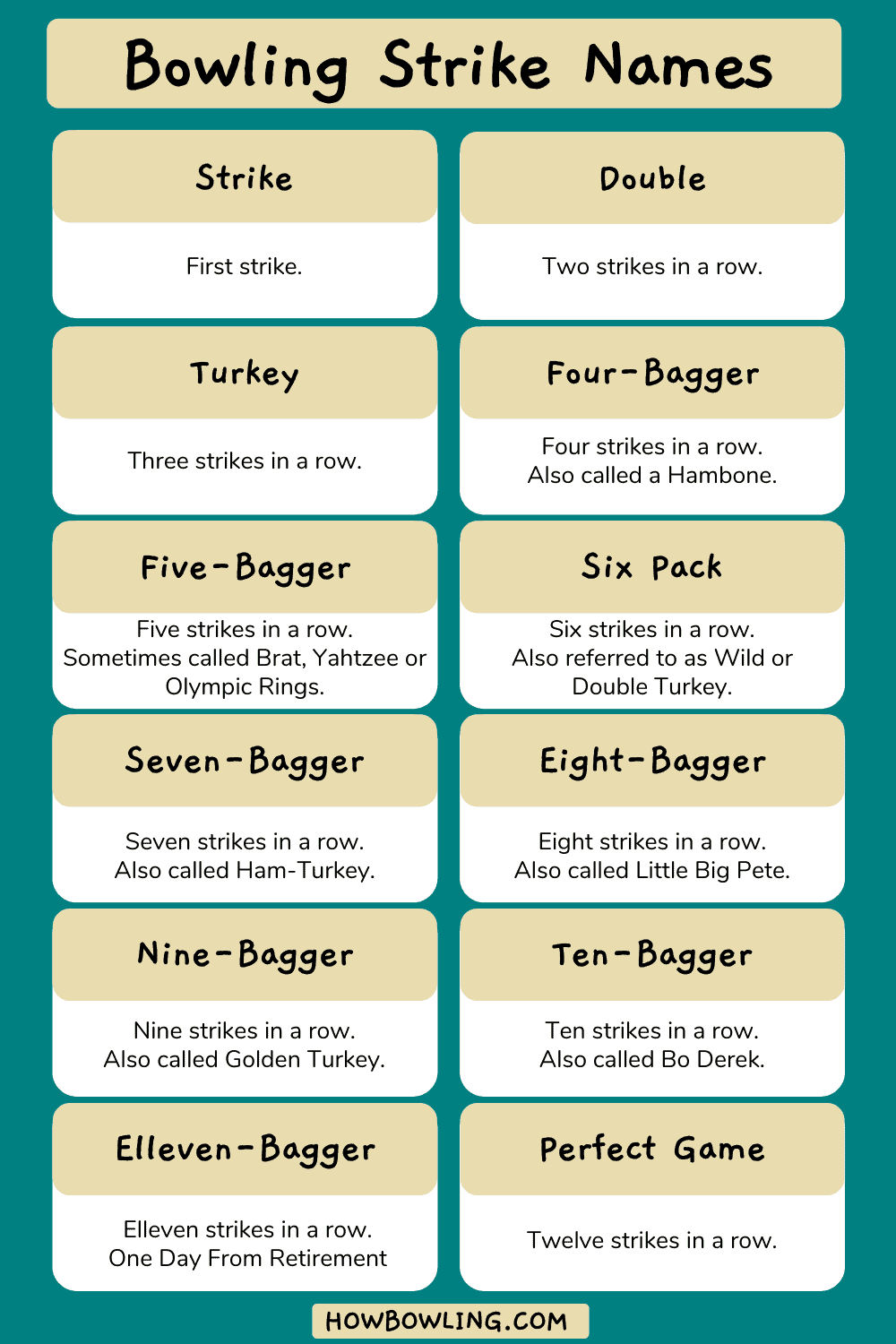 Bowling Strike Names

Strike

First strike.

Double

Two strikes in a row.

Turkey

Three strikes in a row.

Four-Bagger

Four strikes in a row. Also called a Hambone.

Five-Bagger

Five strikes in a row. Sometimes called Brat, Yahtzee or Olympic Rings.

Six Pack

Six strikes in a row. Also referred to as Wild or Double Turkey.

Seven-Bagger

Seven strikes in a row. Also called Ham-Turkey.

Eight-Bagger

Eight strikes in a row. Also called Little Big Pete.

Nine-Bagger

Nine strikes in a row. Also called Golden Turkey.

Ten-Bagger

Ten strikes in a row. Also called Bo Derek.

Elleven-Bagger

Elleven strikes in a row. One Day From Retirement

Perfect Game

Twelve strikes in a row.

HOWBOWLING.COM